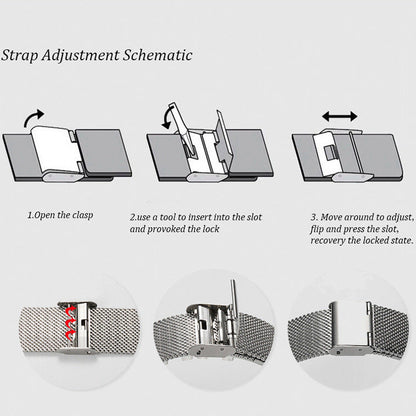 Strap Adjustment Schematic

1.Open the clasp

2.use a tool to insert into the slot and provoked the lock

3. Move around to adjust, flip and press the slot, recovery the locked state.