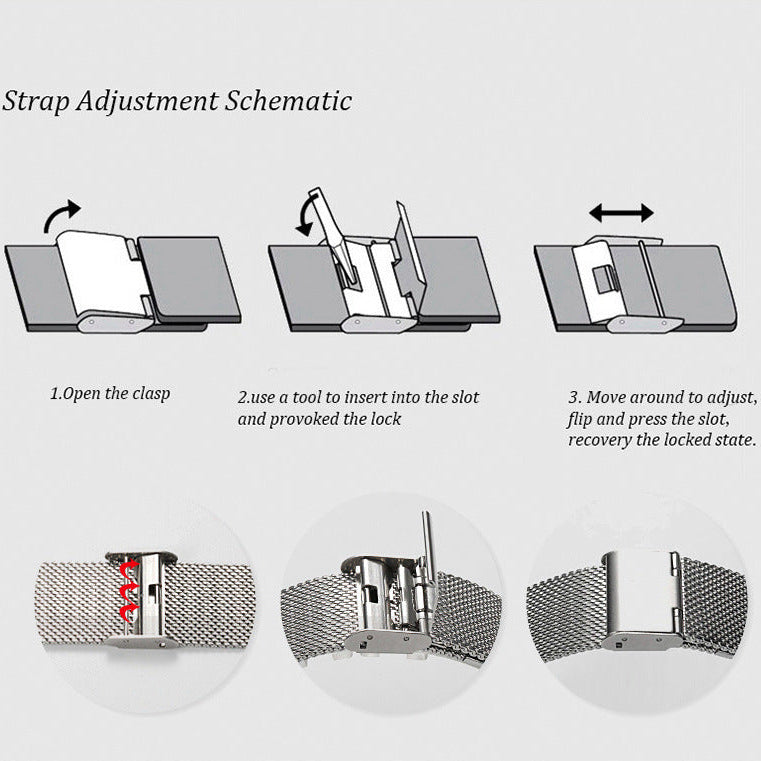 Strap Adjustment Schematic

1.Open the clasp

2.use a tool to insert into the slot and provoked the lock

3. Move around to adjust, flip and press the slot, recovery the locked state.